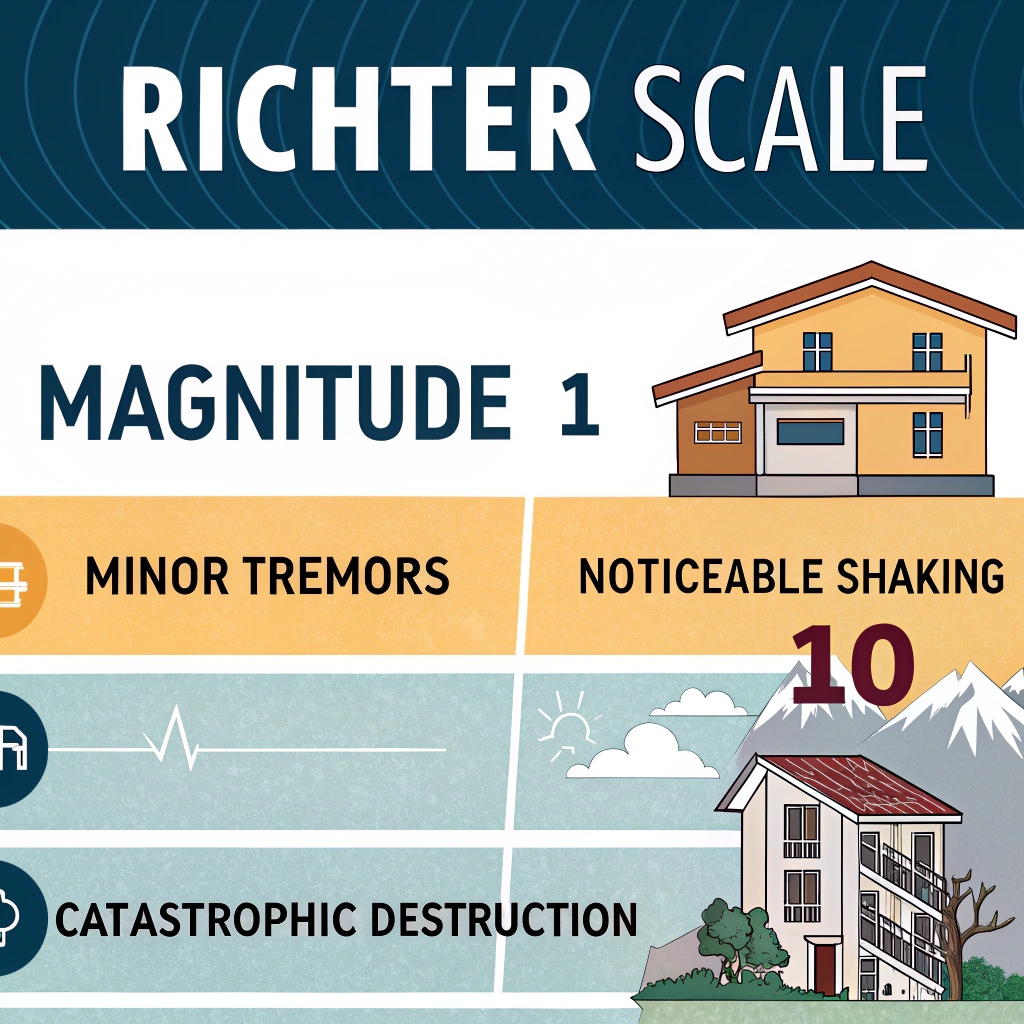 RICHTER SCALE

MAGNITUDE 1

MINOR TREMORS

NOTICEABLE SHAKING

10

CATASTROPHIC DESTRUCTION