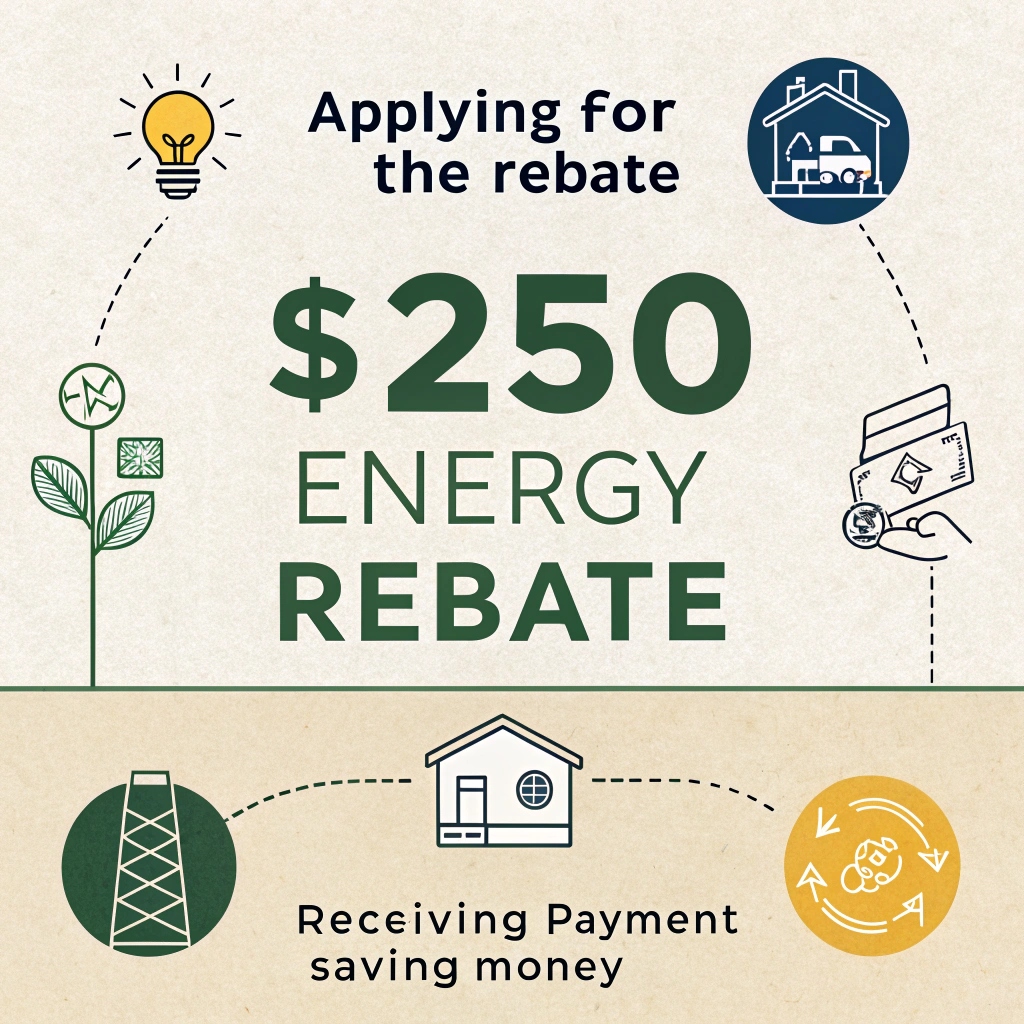 Applying for the rebate

$250 ENERGY REBATE

Receiving Payment saving money