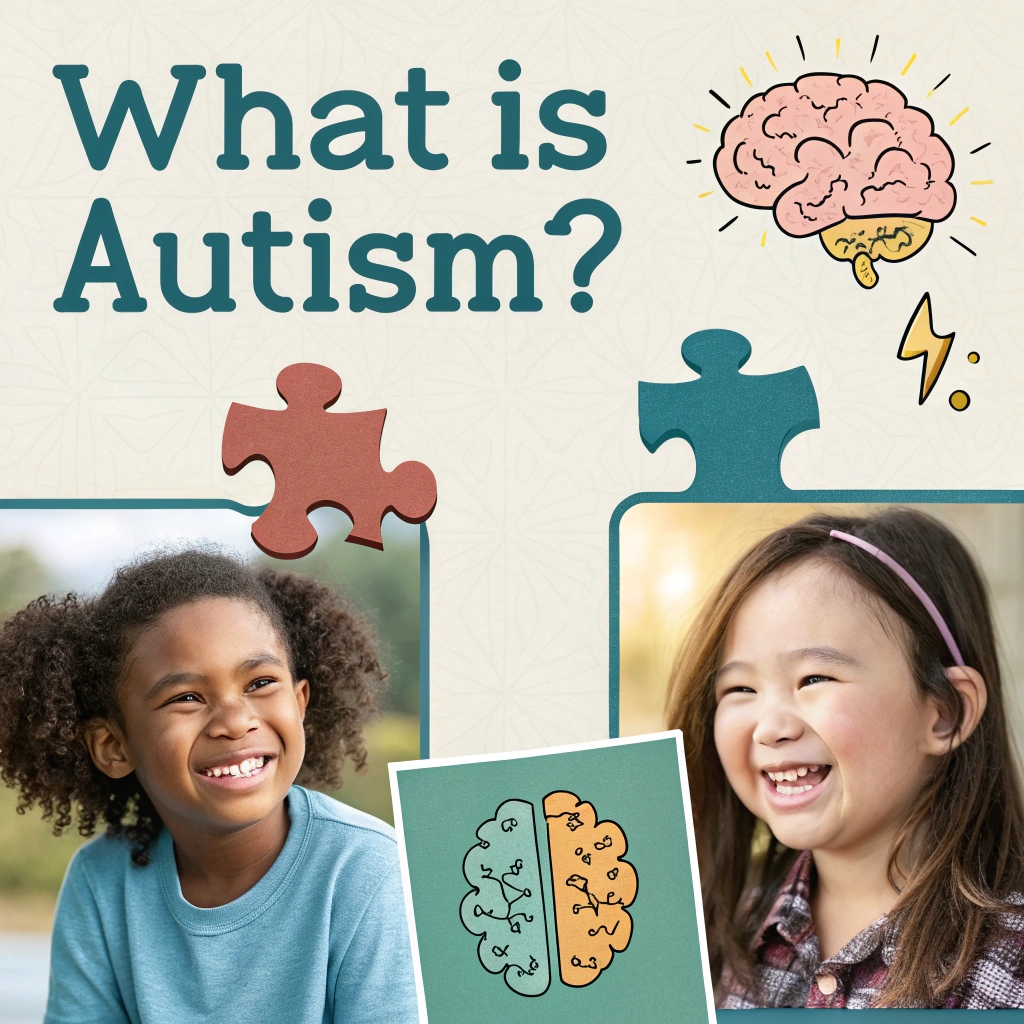 What is Autism?