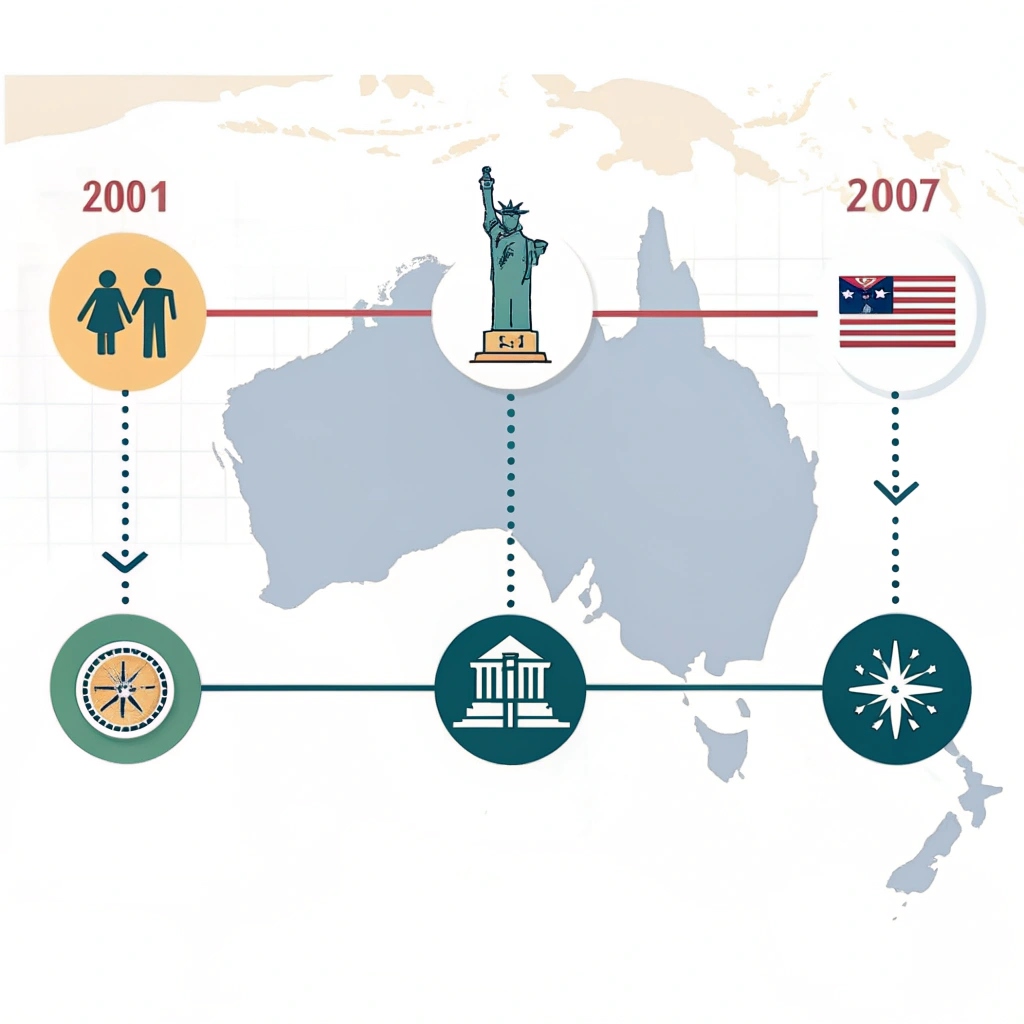 2001

2007