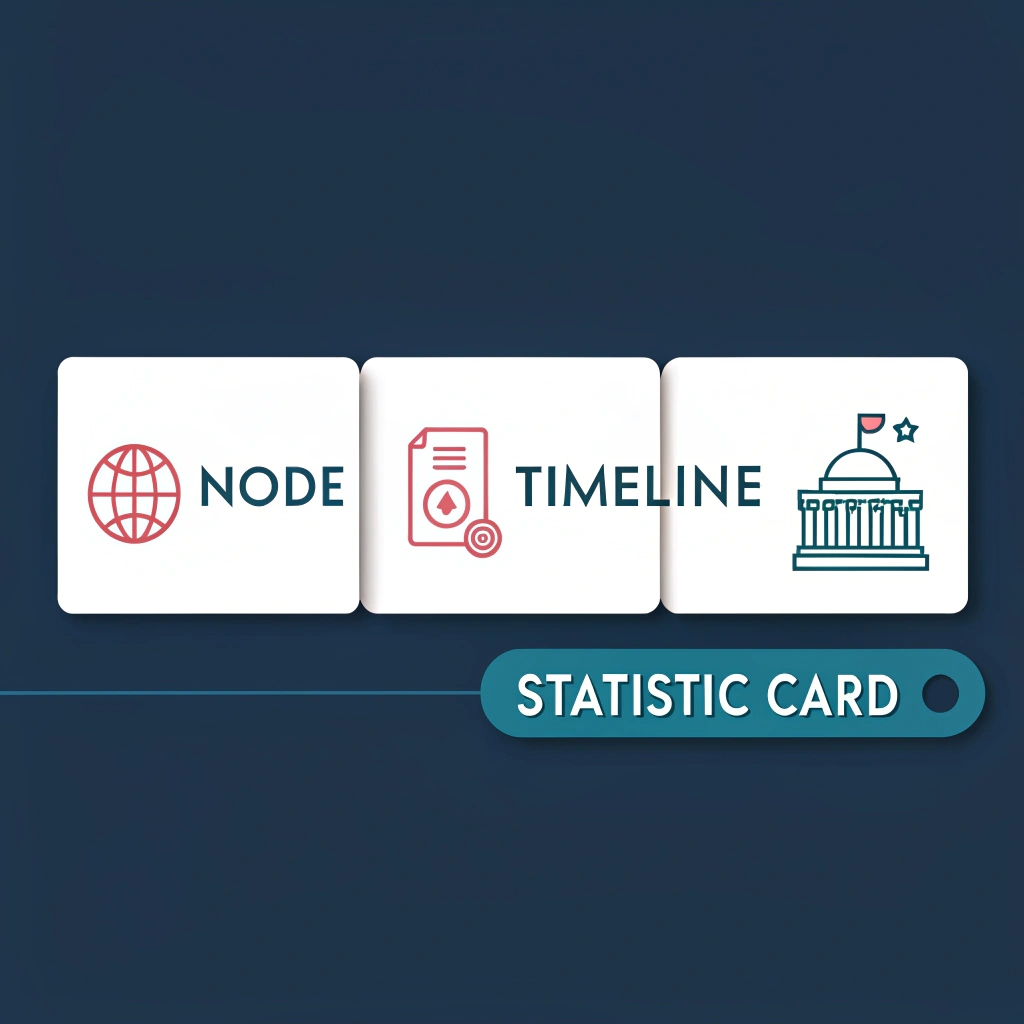 NODE

TIMELINE

STATISTIC CARD