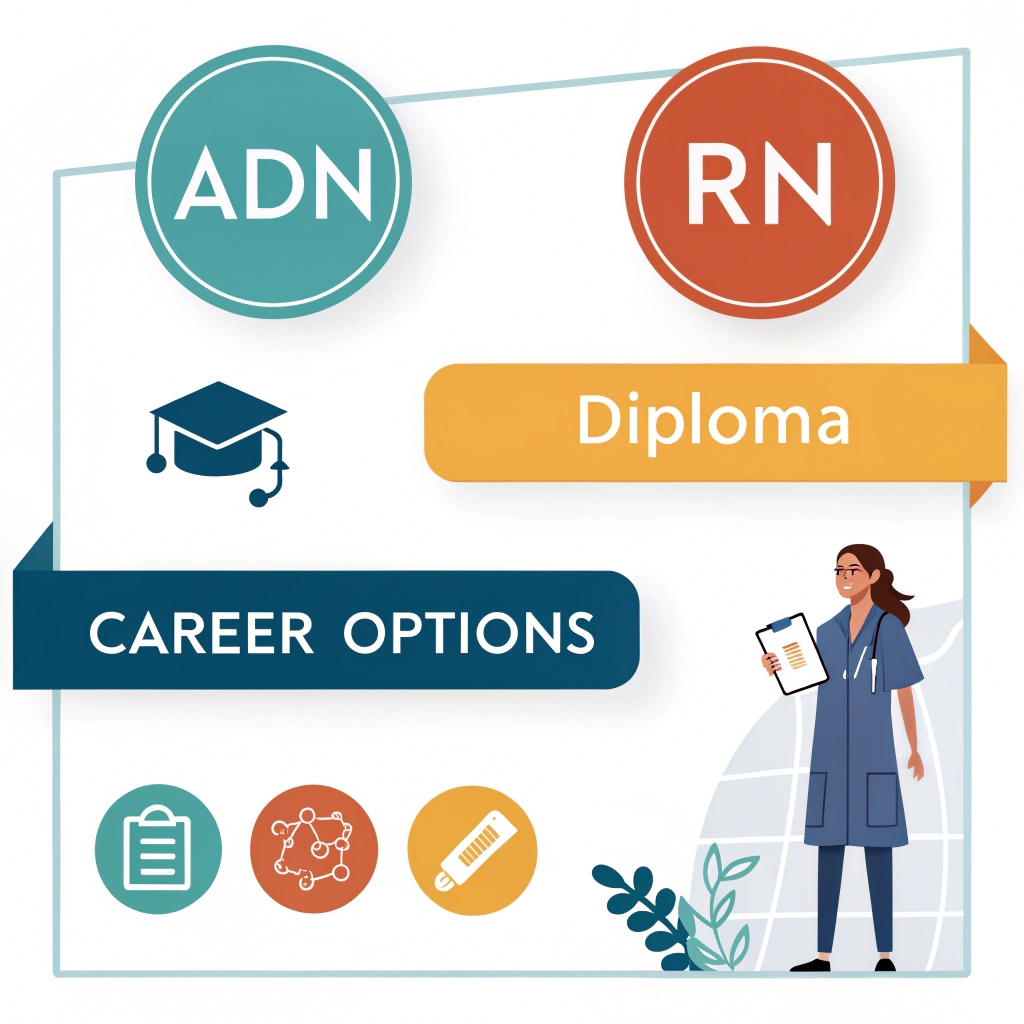 ADN

RN

Diploma

CAREER OPTIONS