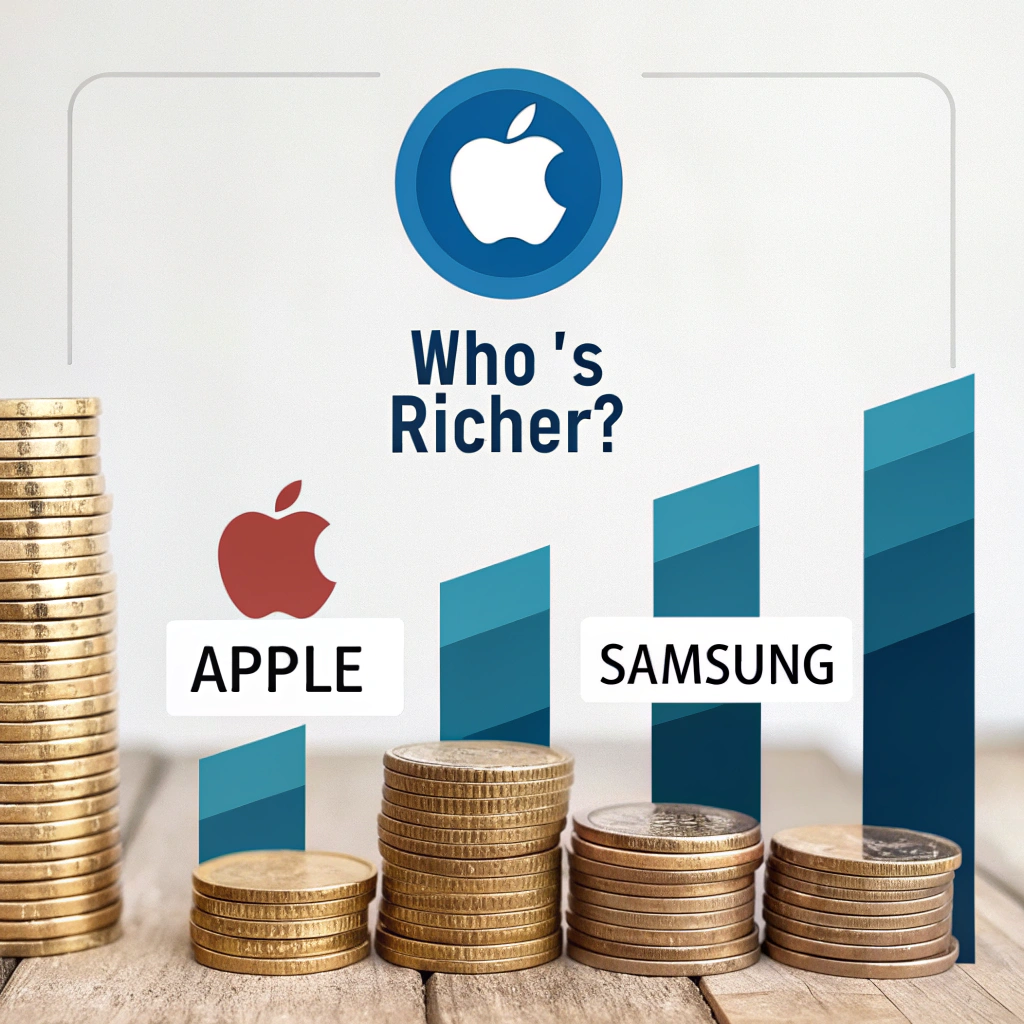 Who 's Richer?

APPLE

SAMSUNG