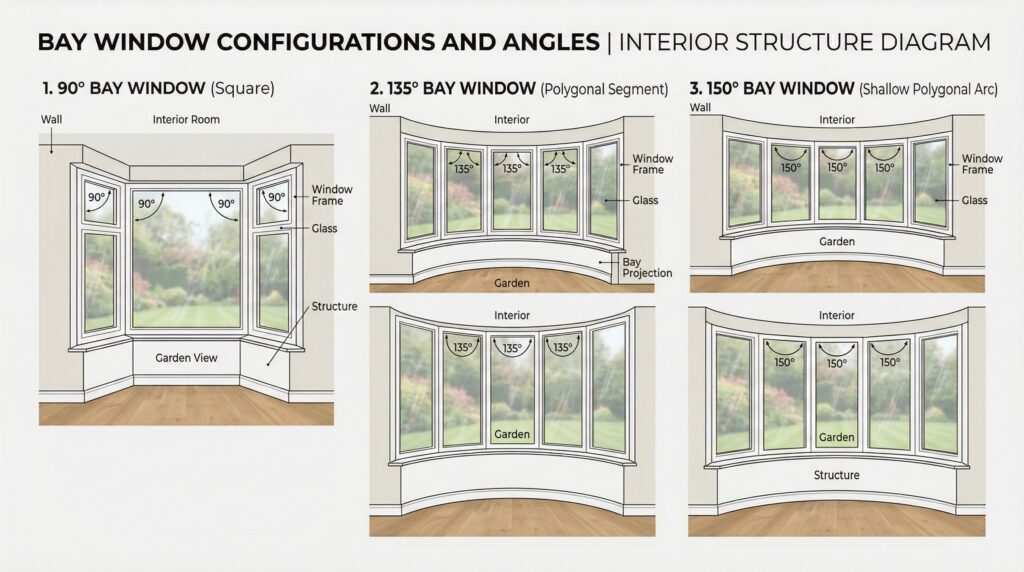 BAY WINDOW CONFIGURATIONS AND ANGLES | INTERIOR STRUCTURE DIAGRAM

1. 90° BAY WINDOW (Square)

Wall

Interior Room

90°

90°

90°

90°

Window Frame

Glass

Structure

Garden View

2. 135° BAY WINDOW (Polygonal Segment)

Wall

Interior

135°

135°

135°

Window Frame

Glass

Bay Projection

Garden

Interior

135°

135°

135°

Garden

3. 150° BAY WINDOW (Shallow Polygonal Arc)

Wall

Interior

150°

150°

150°

Window Frame

Glass

Garden

Interior

150°

150°

150°

Garden

Structure